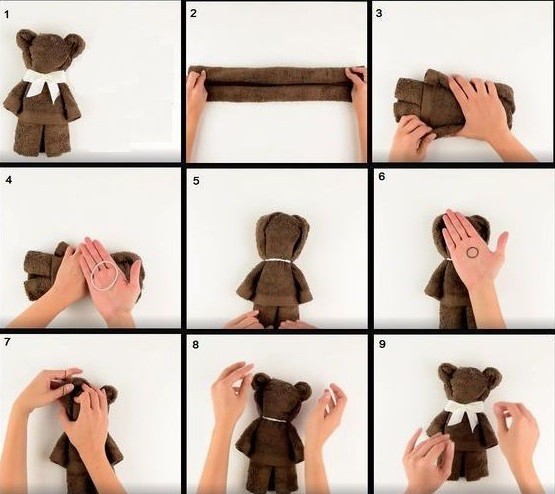 1

2

3

4

5

6

7

8

9