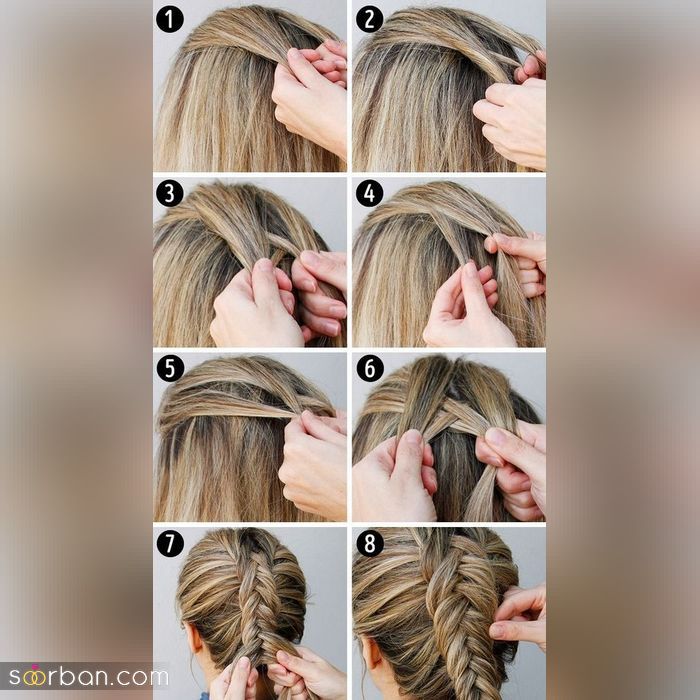 1
2
3
4
5
6
7
8
soorban.com