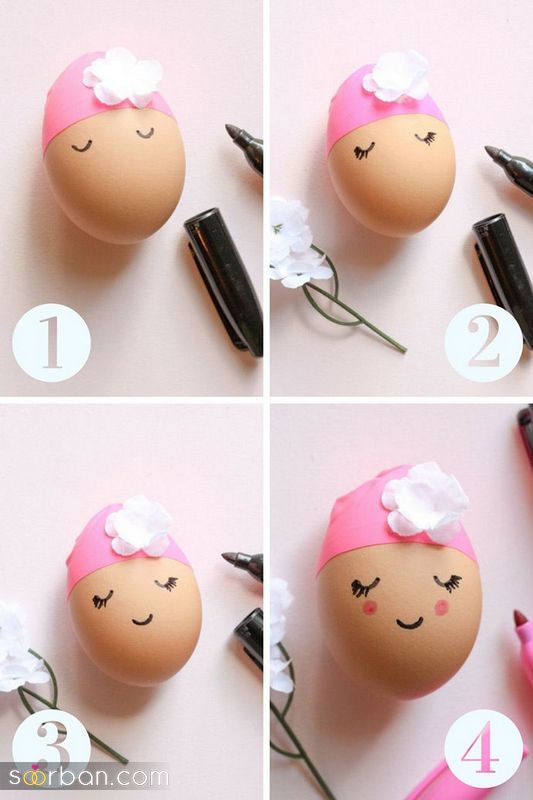 1
2
3
4
soorban.com